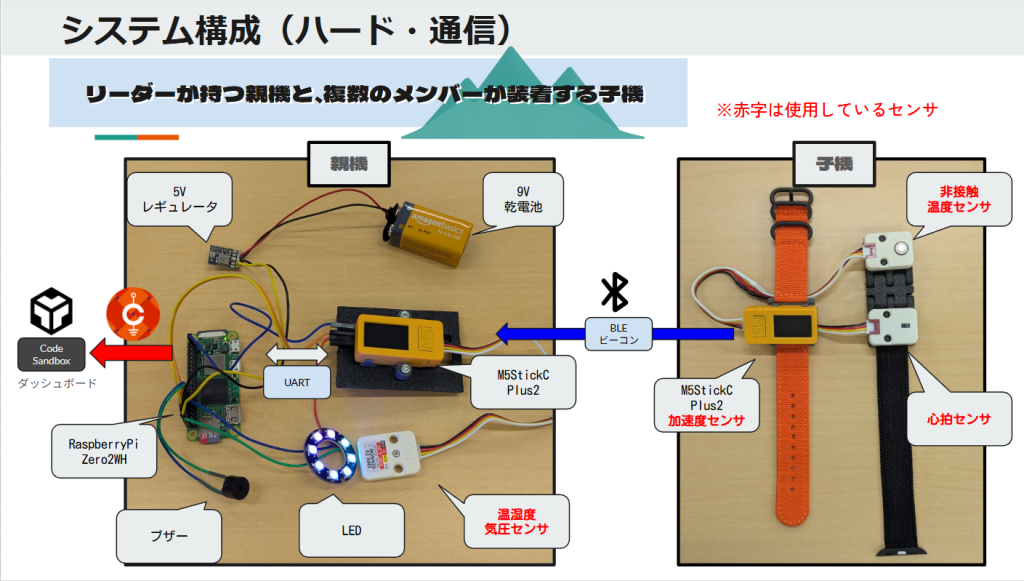 システム構成（ハード・通信）

リーダーが持つ親機と、複数のメンバーが装着する子機

※赤字は使用しているセンサ

親機

5V
レギュレータ

9V
乾電池

amazonbasics

Code
Sandbox

ダッシュボード

UART

M5StickC
Plus2

RaspberryPi
Zero2WH

ブザー

LED

温湿度
気圧センサ

BLE
ビーコン

子機

非接触
温度センサ

M5StickC
Plus2
加速度センサ

心拍センサ