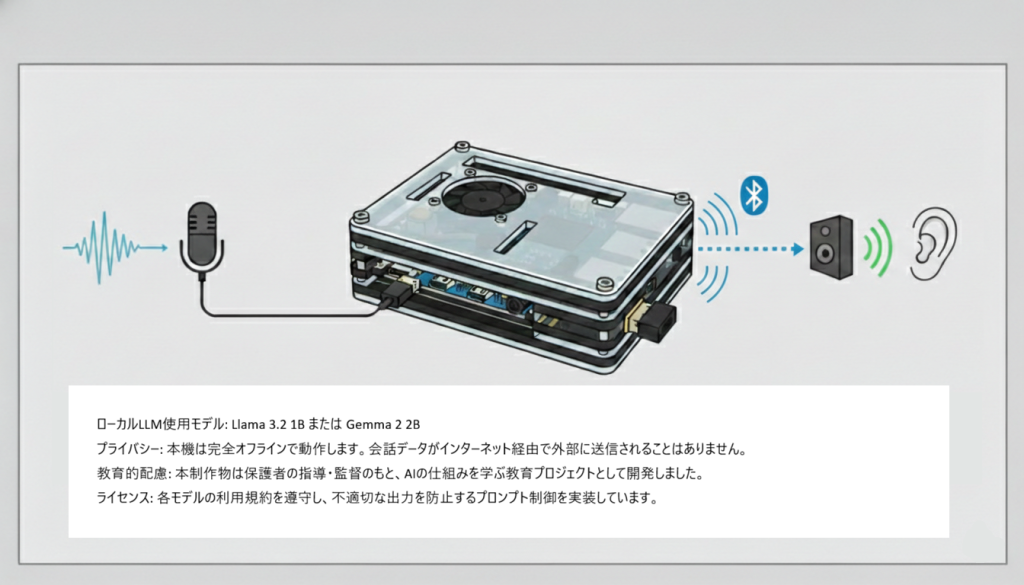 ローカルLLM使用モデル: Llama 3.2 1B または Gemma 2 2B
プライバシー: 本機は完全オフラインで動作します。会話データがインターネット経由で外部に送信されることはありません。
教育的配慮: 本制作物は保護者の指導・監督のもと、AIの仕組みを学ぶ教育プロジェクトとして開発しました。
ライセンス: 各モデルの利用規約を遵守し、不適切な出力を防止するプロンプト制御を実装しています。