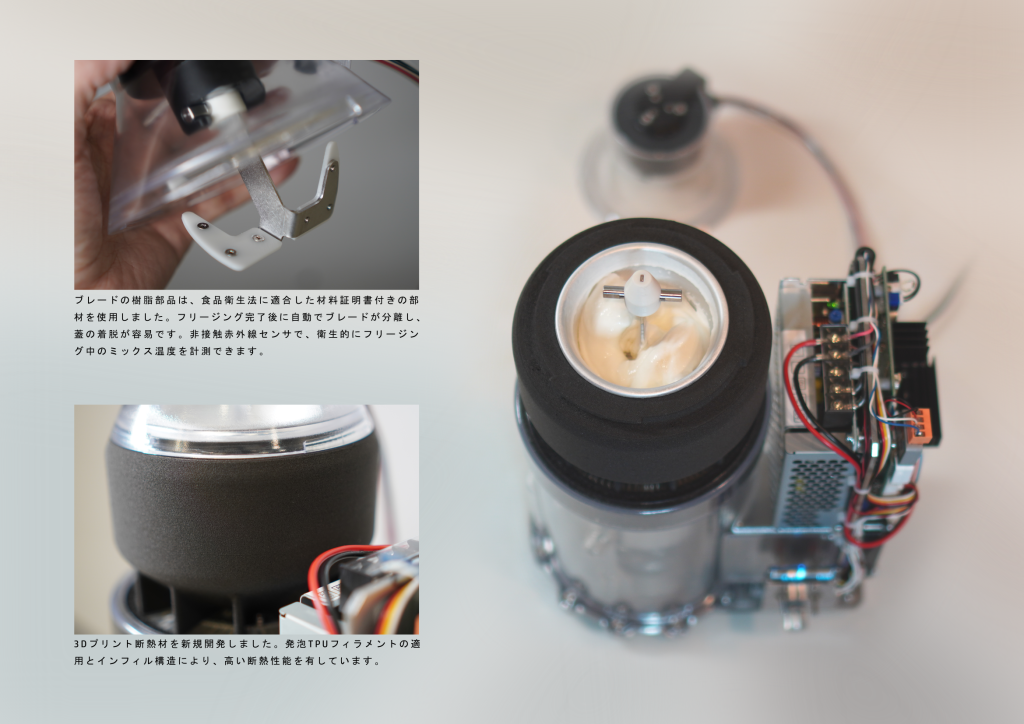 ブレードの樹脂部品は、食品衛生法に適合した材料証明書付きの部材を使用しました。フリージング完了後に自動でブレードが分離し、蓋の着脱が容易です。非接触赤外線センサで、衛生的にフリージング中のミックス温度を計測できます。

3Dプリント断熱材を新規開発しました。発泡TPUフィラメントの適用とインフィル構造により、高い断熱性能を有しています。